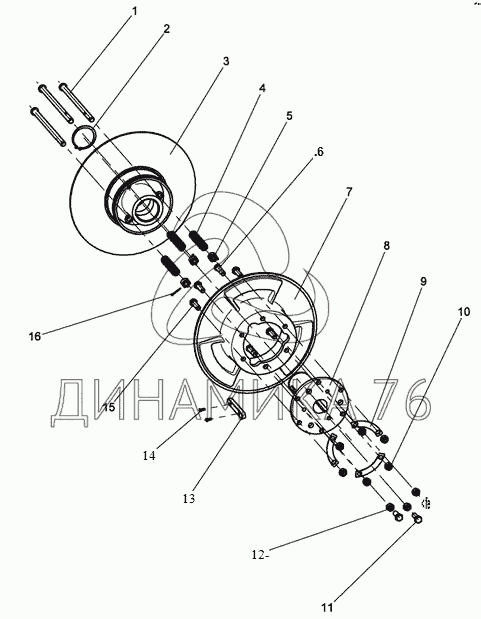 1
2
3
4
5
.6
7
8
9
10
16
15
14
13
12-
11
ДИНАМИКА 76